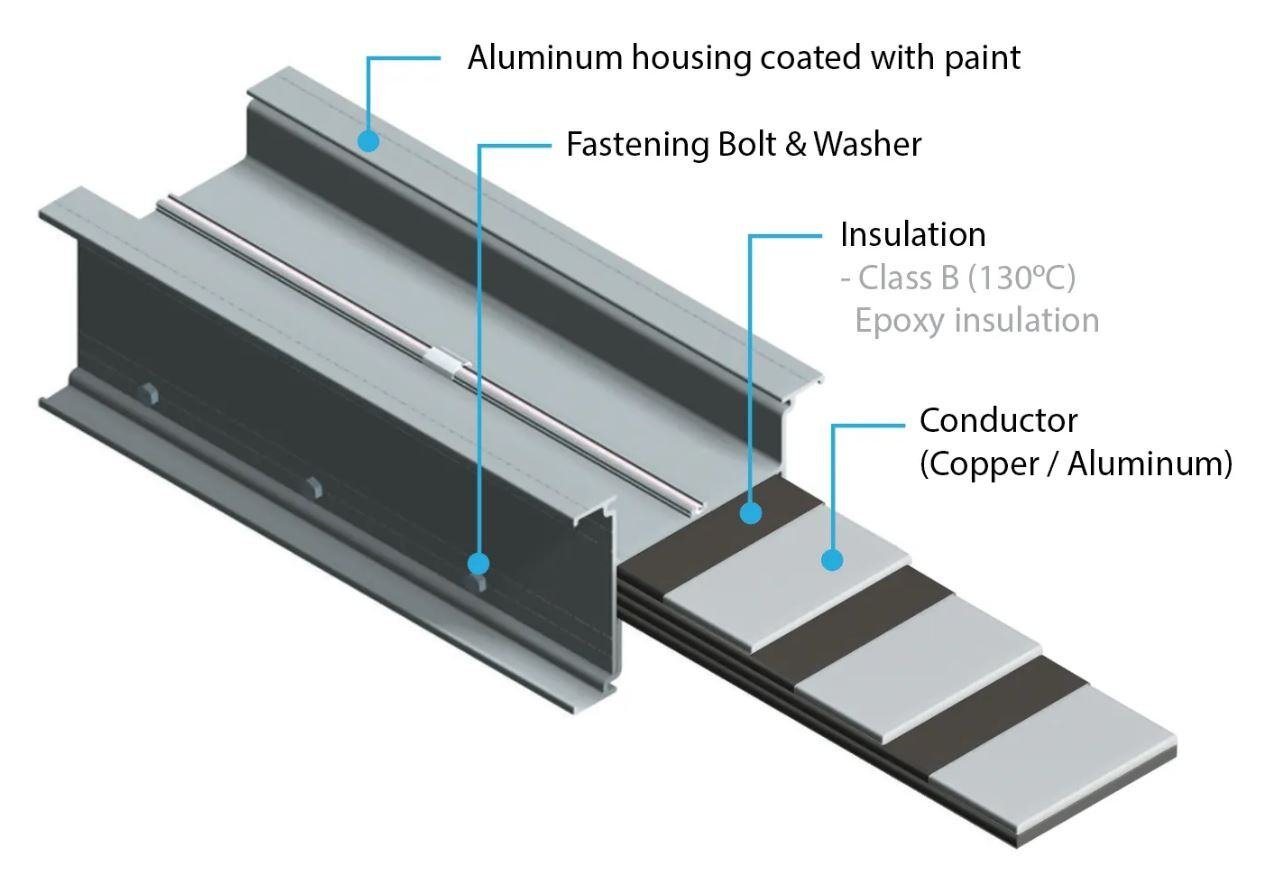 Aluminum housing coated with paint

Fastening Bolt & Washer

Insulation
- Class B (130ºC)
Epoxy insulation

Conductor
(Copper / Aluminum)